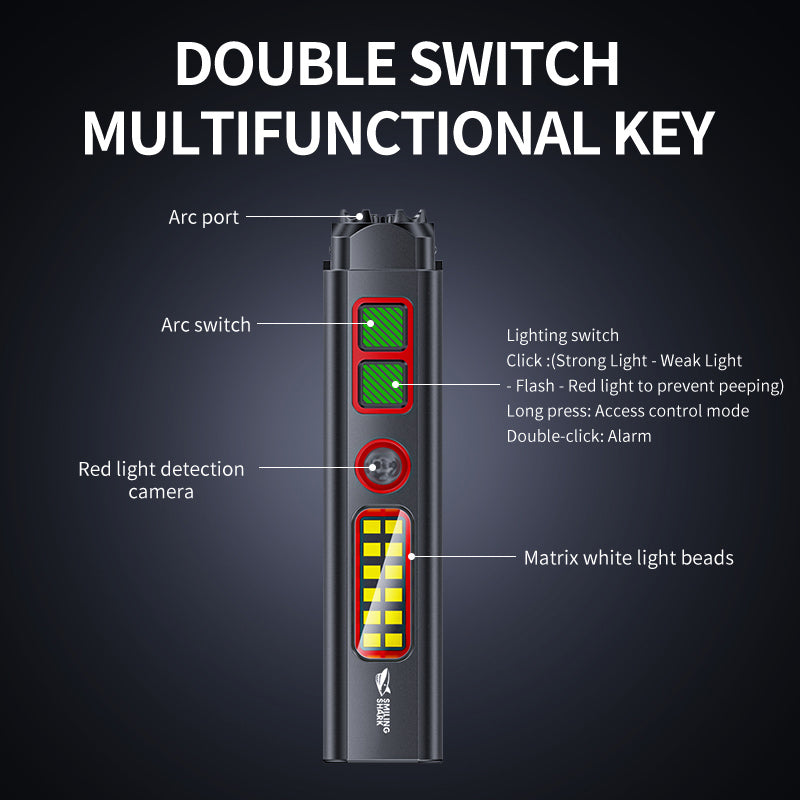 DOUBLE SWITCH MULTIFUNCTIONAL KEY

Arc port

Arc switch

Lighting switch
Click :(Strong Light - Weak Light - Flash - Red light to prevent peeping)
Long press: Access control mode
Double-click: Alarm

Red light detection camera

Matrix white light beads

SMILING SHARK